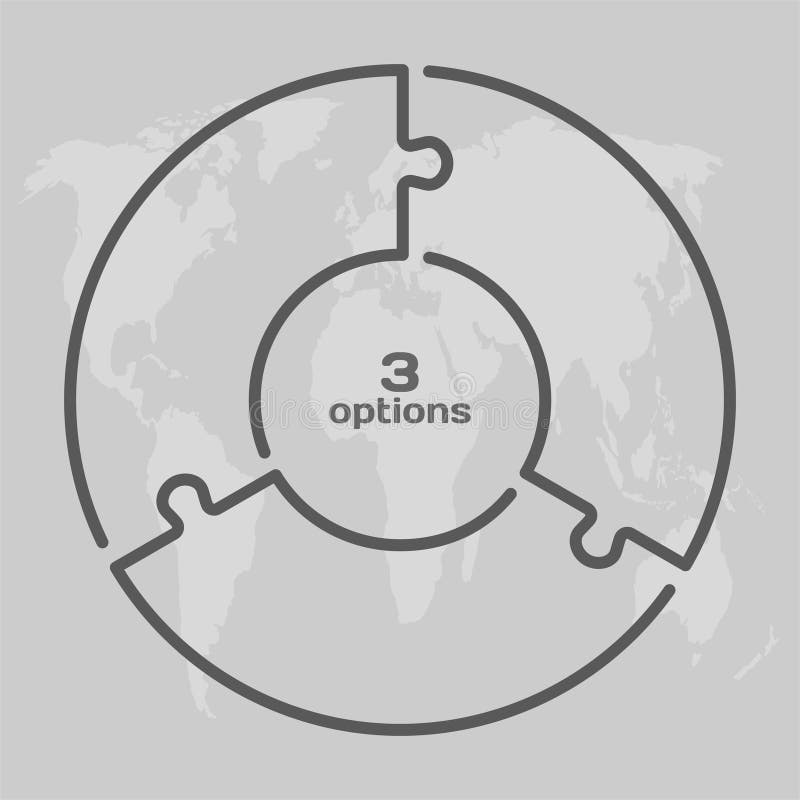 3
options