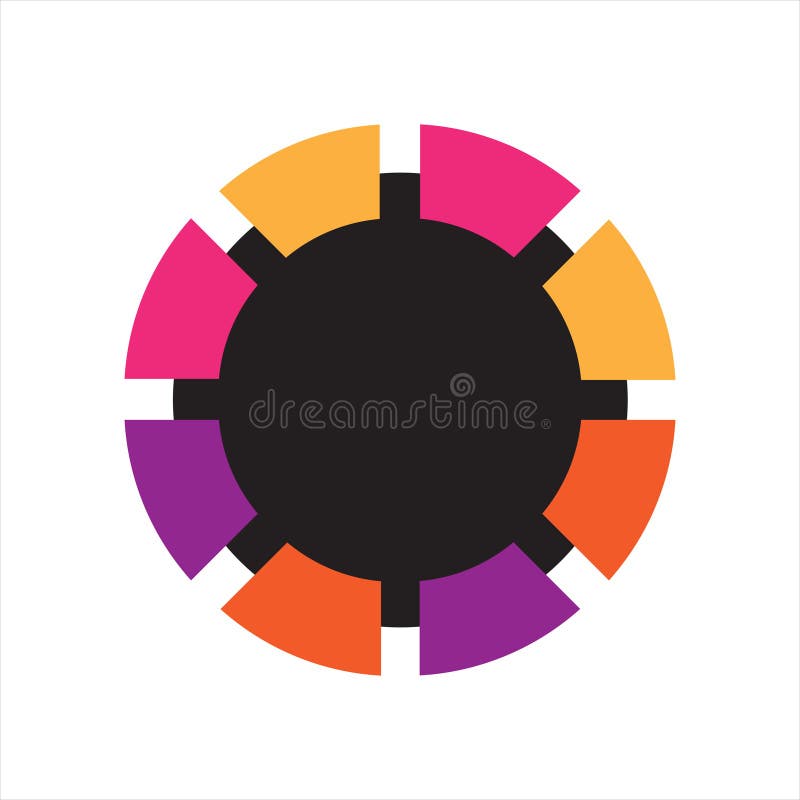 dreamstime®