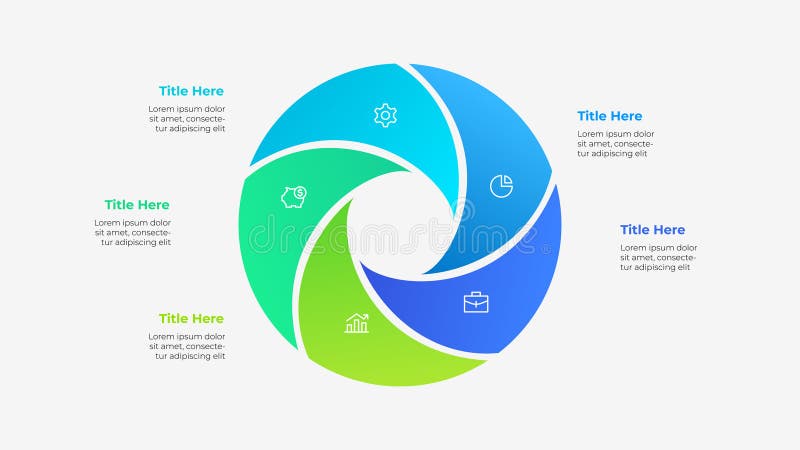 Title Here
Lorem ipsum dolor sit amet, consectetur adipiscing elit

Title Here
Lorem ipsum dolor sit amet, consectetur adipiscing elit

Title Here
Lorem ipsum dolor sit amet, consectetur adipiscing elit

Title Here
Lorem ipsum dolor sit amet, consectetur adipiscing elit

Title Here
Lorem ipsum dolor sit amet, consectetur adipiscing elit

dreamstime