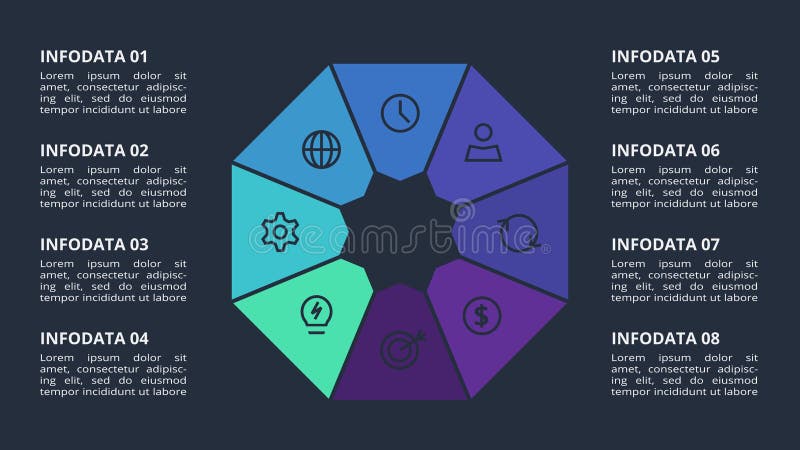 INFODATA 01
Lorem ipsum dolor sit amet, consectetur adipiscing elit, sed do eiusmod tempor incididunt ut labore

INFODATA 02
Lorem ipsum dolor sit amet, consectetur adipiscing elit, sed do eiusmod tempor incididunt ut labore

INFODATA 03
Lorem ipsum dolor sit amet, consectetur adipiscing elit, sed do eiusmod tempor incididunt ut labore

INFODATA 04
Lorem ipsum dolor sit amet, consectetur adipiscing elit, sed do eiusmod tempor incididunt ut labore

dreamstime

INFODATA 05
Lorem ipsum dolor sit amet, consectetur adipiscing elit, sed do eiusmod tempor incididunt ut labore

INFODATA 06
Lorem ipsum dolor sit amet, consectetur adipiscing elit, sed do eiusmod tempor incididunt ut labore

INFODATA 07
Lorem ipsum dolor sit amet, consectetur adipiscing elit, sed do eiusmod tempor incididunt ut labore

INFODATA 08
Lorem ipsum dolor sit amet, consectetur adipiscing elit, sed do eiusmod tempor incididunt ut labore