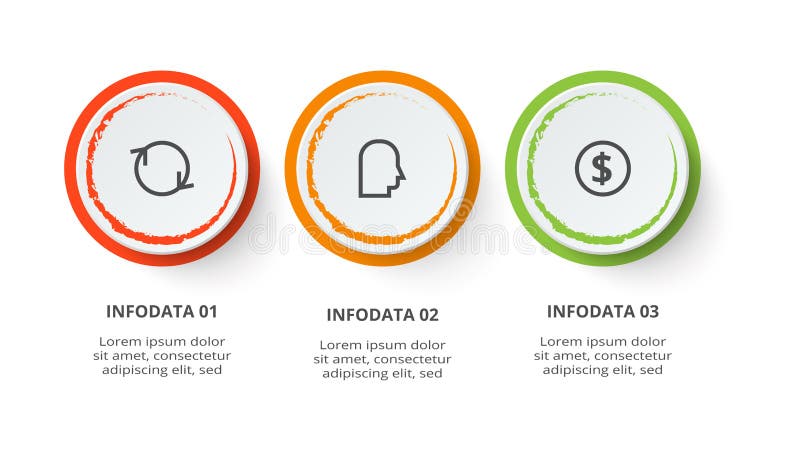 $

dreamstime

INFODATA 01

Lorem ipsum dolor sit amet, consectetur adipiscing elit, sed

INFODATA 02

Lorem ipsum dolor sit amet, consectetur adipiscing elit, sed

INFODATA 03

Lorem ipsum dolor sit amet, consectetur adipiscing elit, sed