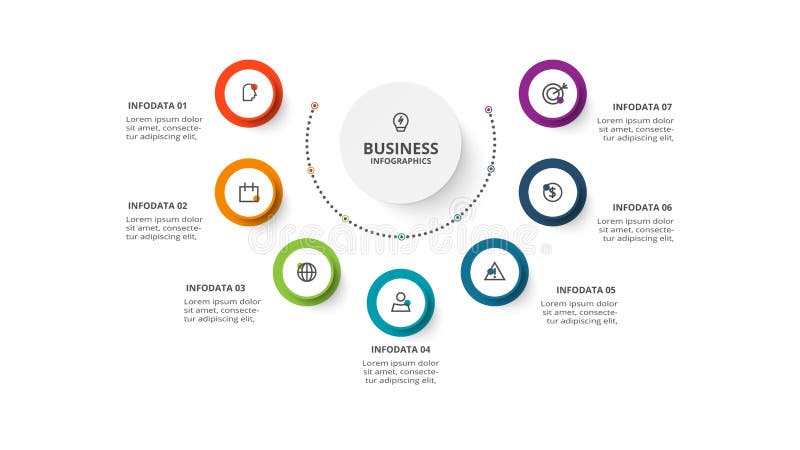 BUSINESS
INFOGRAPHICS

INFODATA 01
Lorem ipsum dolor sit amet, consectetur adipiscing elit,

INFODATA 02
Lorem ipsum dolor sit amet, consectetur adipiscing elit,

INFODATA 03
Lorem ipsum dolor sit amet, consectetur adipiscing elit,

INFODATA 04
Lorem ipsum dolor sit amet, consectetur adipiscing elit,

INFODATA 05
Lorem ipsum dolor sit amet, consectetur adipiscing elit,

INFODATA 06
Lorem ipsum dolor sit amet, consectetur adipiscing elit,

INFODATA 07
Lorem ipsum dolor sit amet, consectetur adipiscing elit,

dreamstime