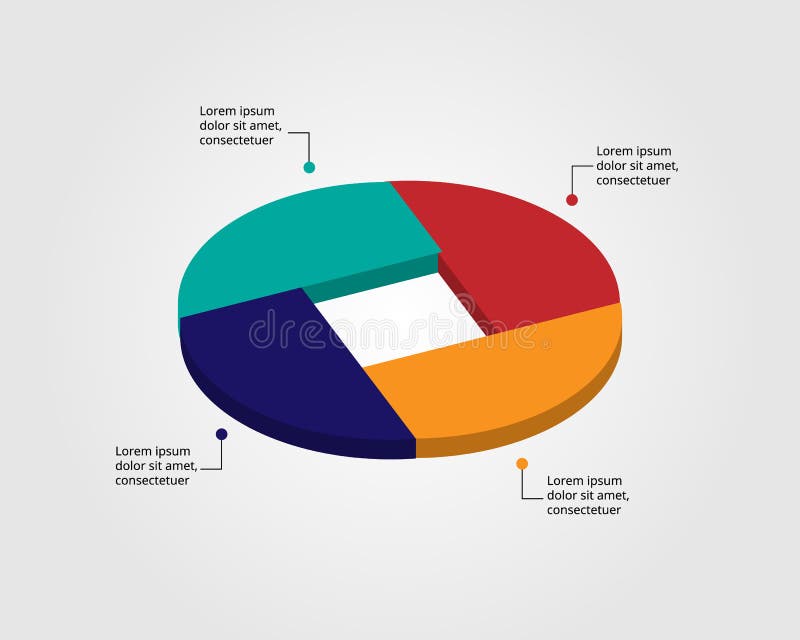 Lorem ipsum dolor sit amet, consectetuer

Lorem ipsum dolor sit amet, consectetuer

dreamstime

Lorem ipsum dolor sit amet, consectetuer

Lorem ipsum dolor sit amet, consectetuer