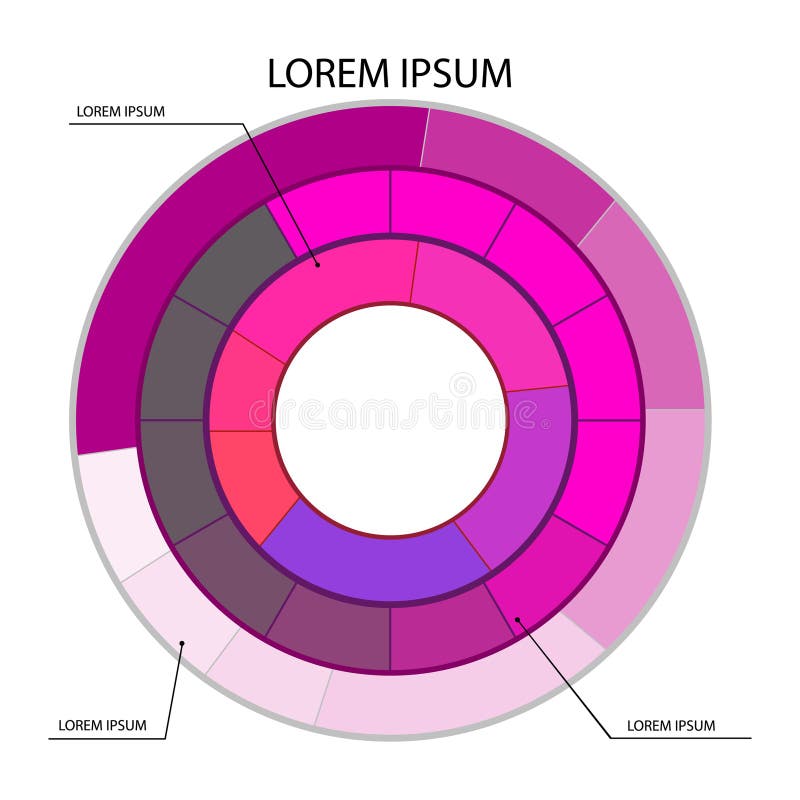 LOREM IPSUM

LOREM IPSUM

dreamstime

LOREM IPSUM

LOREM IPSUM