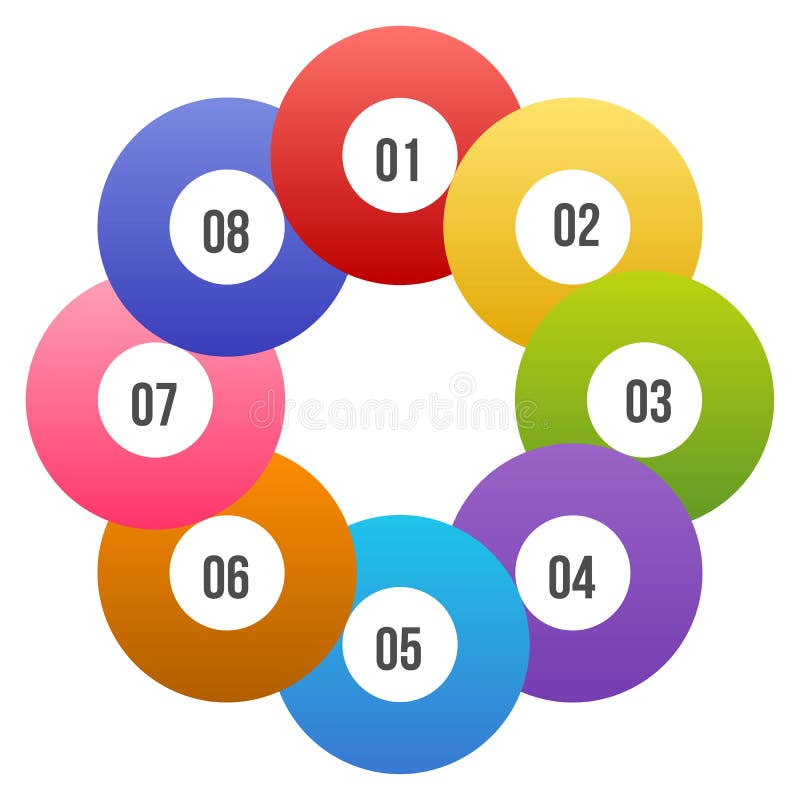 01

02

03

04

05

06

07

08

dreamstime