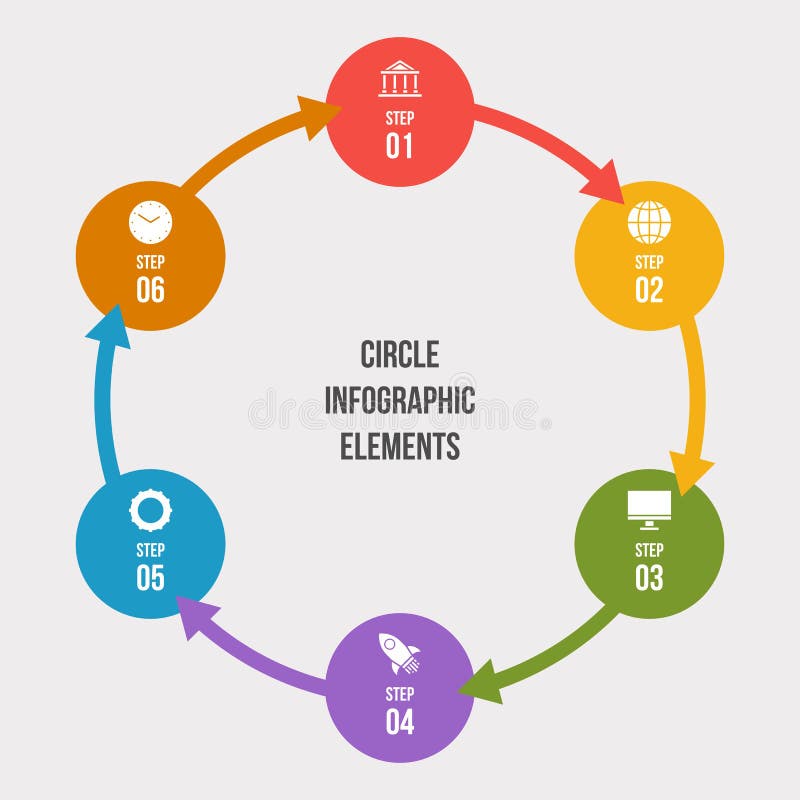 STEP
01

STEP
02

STEP
03

STEP
04

STEP
05

STEP
06

CIRCLE
INFOGRAPHIC
ELEMENTS

dreamstime