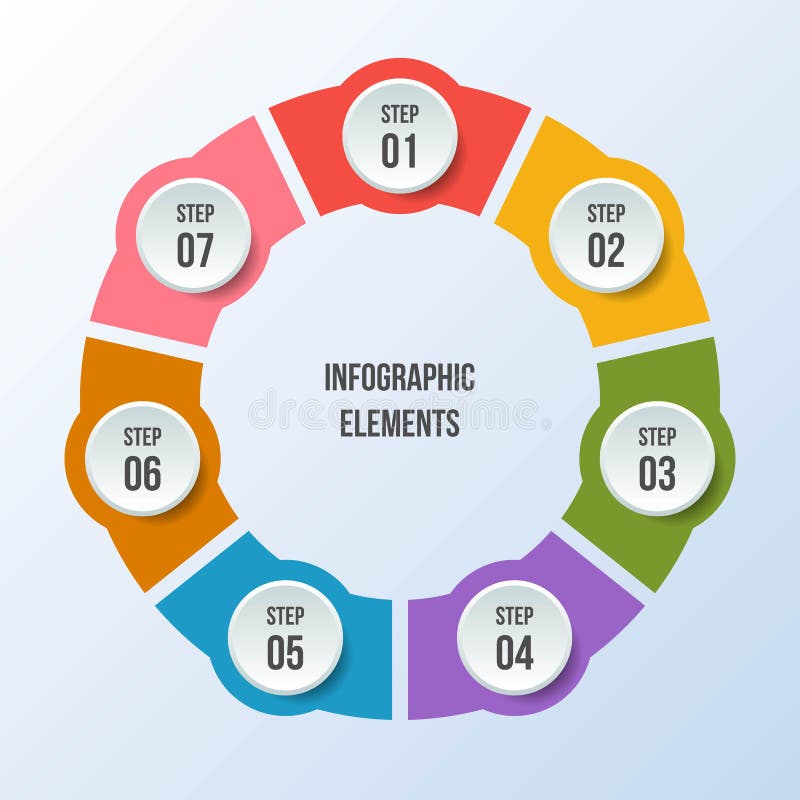 STEP
01

STEP
02

STEP
03

STEP
04

STEP
05

STEP
06

STEP
07

INFOGRAPHIC
ELEMENTS

dreamstime