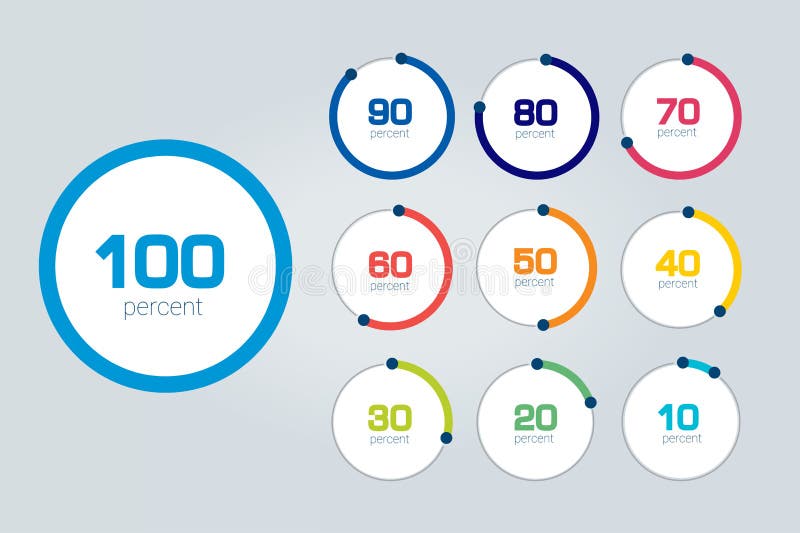 100
percent

90
percent

80
percent

70
percent

60
percent

50
percent

40
percent

30
percent

20
percent

10
percent

dreamstime