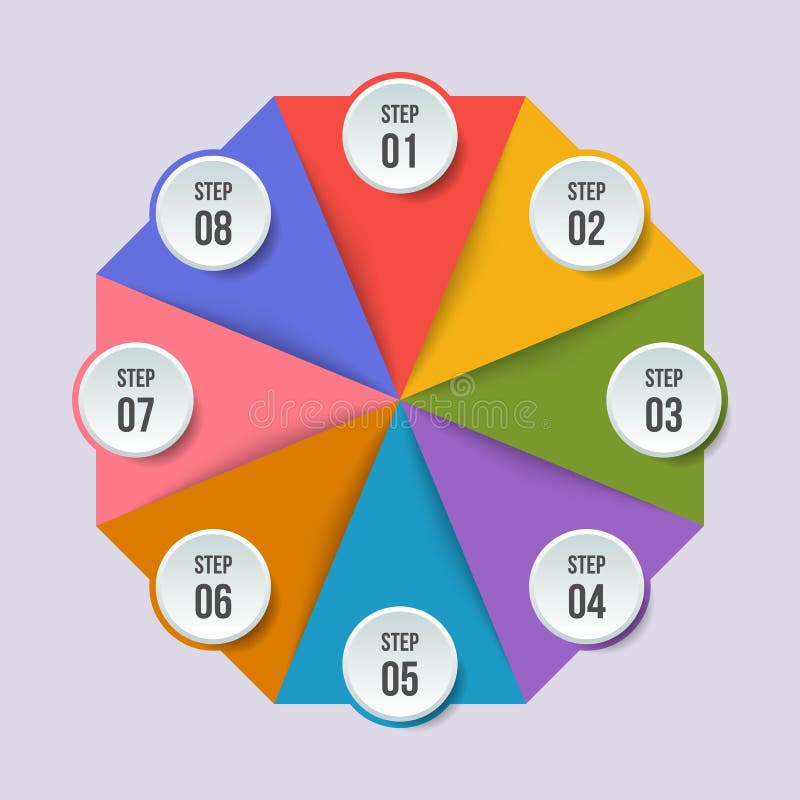 STEP 01

STEP 02

STEP 03

STEP 04

STEP 05

STEP 06

STEP 07

STEP 08

dreamstime