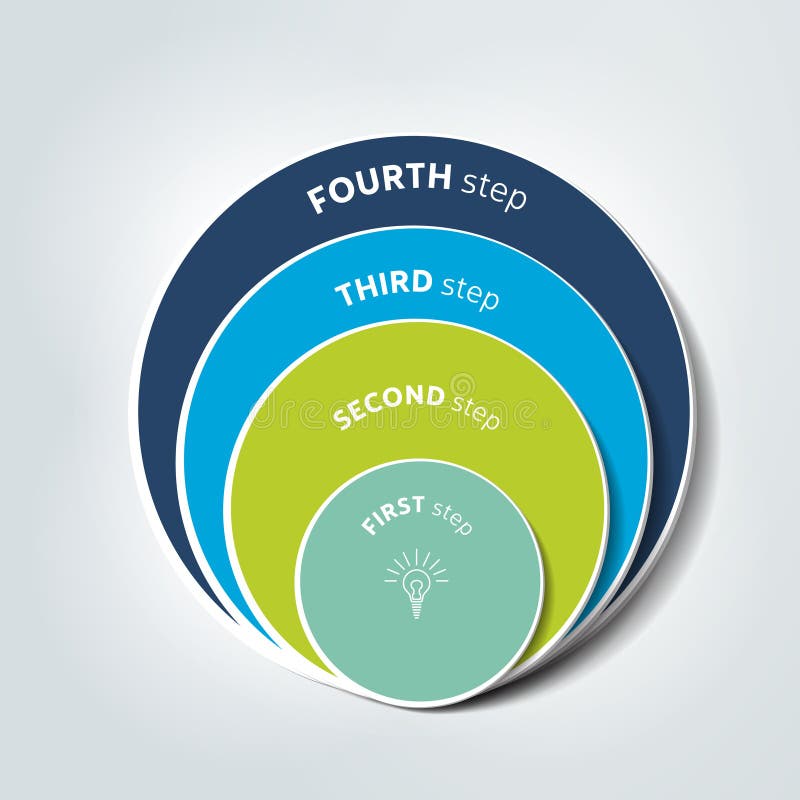 FOURTH step

THIRD step

SECOND step

dreamstime

FIRST step