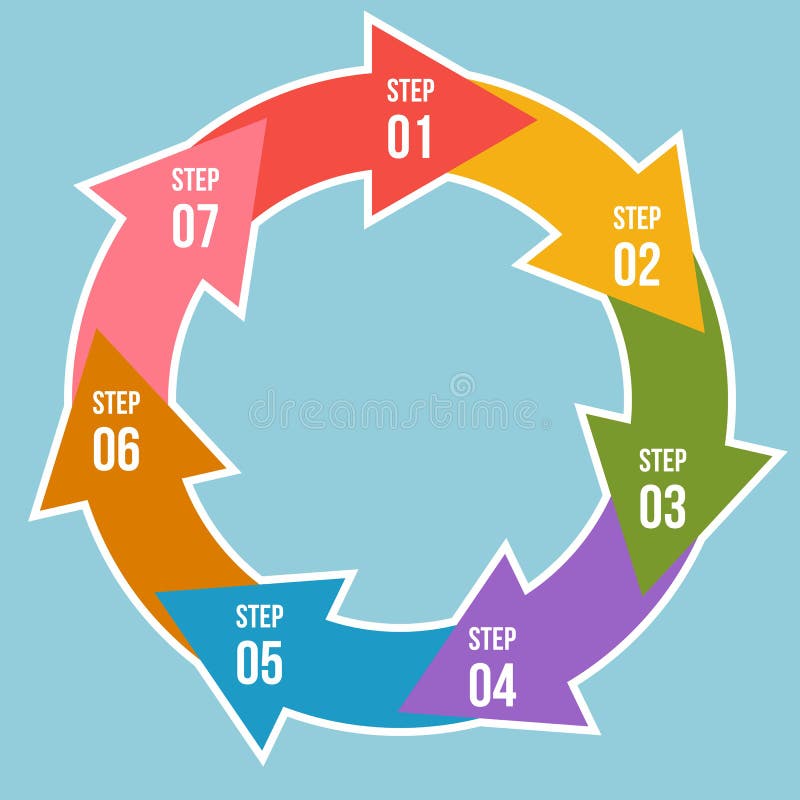 STEP
01

STEP
02

STEP
03

STEP
04

STEP
05

STEP
06

STEP
07

dreamstime