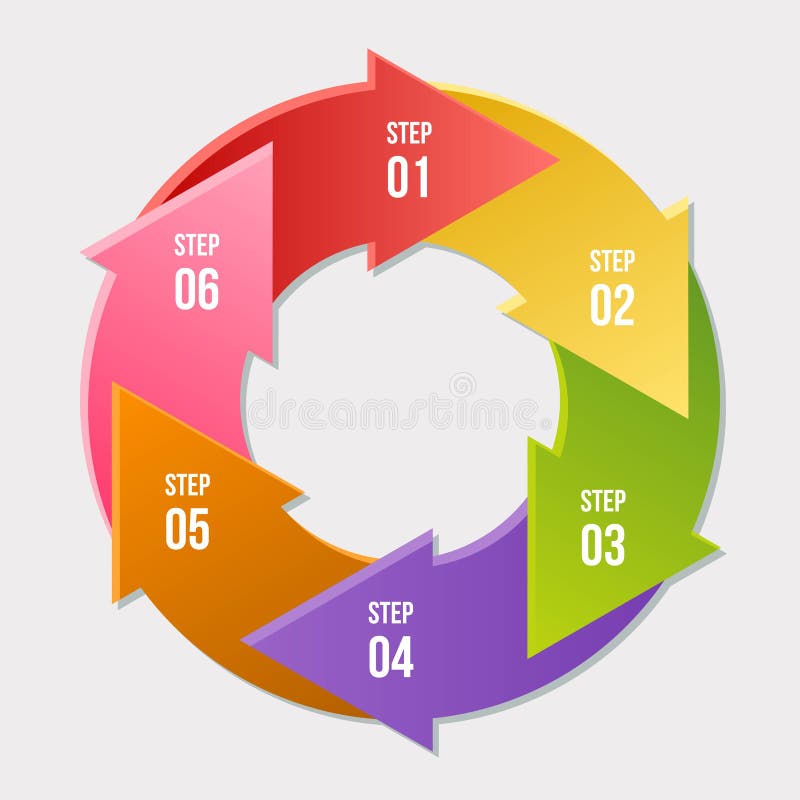 STEP
01

STEP
02

STEP
03

STEP
04

STEP
05

STEP
06

dreamstime