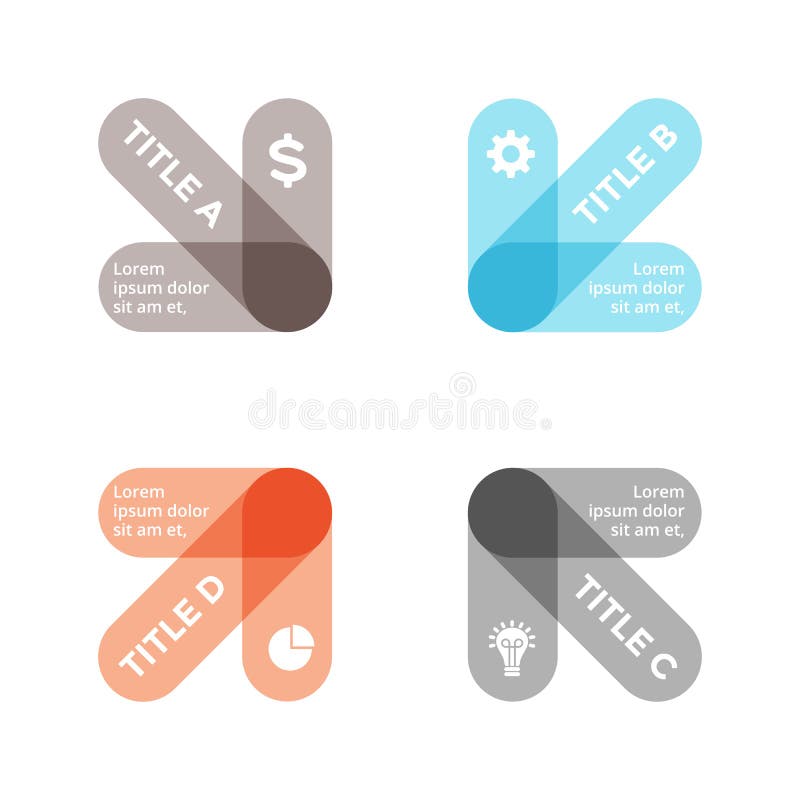 TITLE A
$
Lorem ipsum dolor sit am et,

TITLE B
Lorem ipsum dolor sit am et,

dreamstime.

Lorem ipsum dolor sit am et,
TITLE D

Lorem ipsum dolor sit am et,
TITLE C