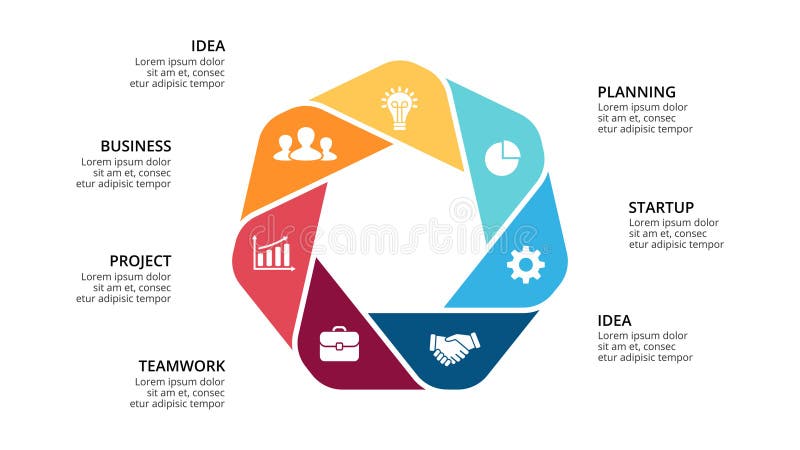 IDEA
Lorem ipsum dolor sit am et, consec etur adipisic tempor

BUSINESS
Lorem ipsum dolor sit am et, consec etur adipisic tempor

PROJECT
Lorem ipsum dolor sit am et, consec etur adipisic tempor

TEAMWORK
Lorem ipsum dolor sit am et, consec etur adipisic tempor

PLANNING
Lorem ipsum dolor sit am et, consec etur adipisic tempor

STARTUP
Lorem ipsum dolor sit am et, consec etur adipisic tempor

IDEA
Lorem ipsum dolor sit am et, consec etur adipisic tempor

dreamstime