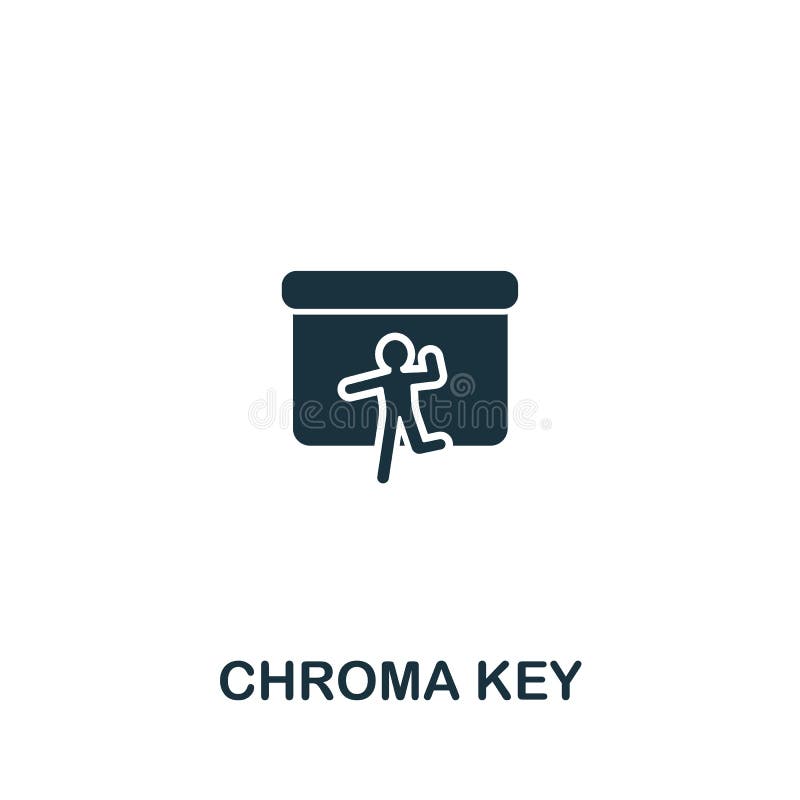 dreamstime

CHROMA KEY