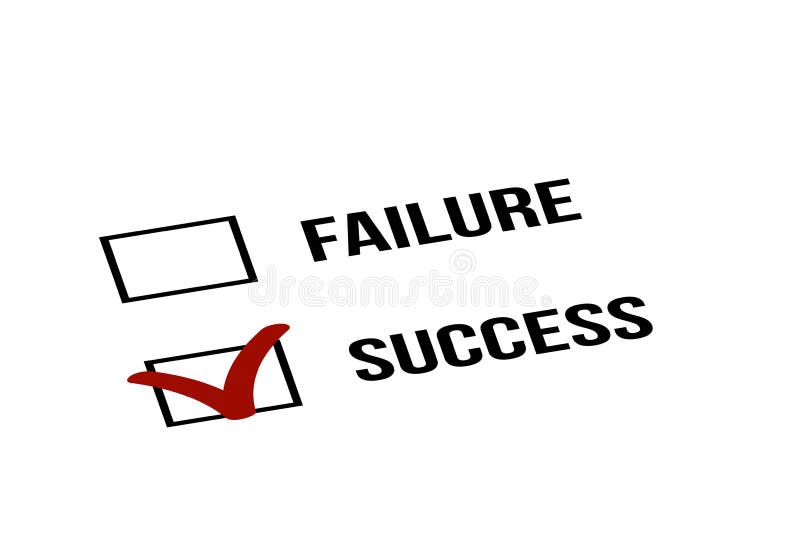 FAILURE
dreamstime
SUCCESS