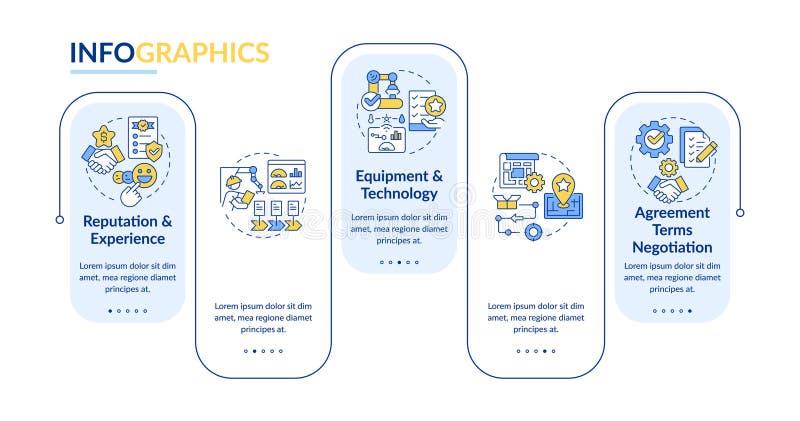 INFOGRAPHICS

Reputation & Experience

Lorem ipsum dolor sit dim amet, mea regione diamet principes at.

Lorem ipsum dolor sit dim amet, mea regione diamet principes at.

Equipment & Technology

Lorem ipsum dolor sit dim amet, mea regione diamet principes at.

Lorem ipsum dolor sit dim amet, mea regione diamet principes at.

Agreement Terms Negotiation

Lorem ipsum dolor sit dim amet, mea regione diamet principes at.