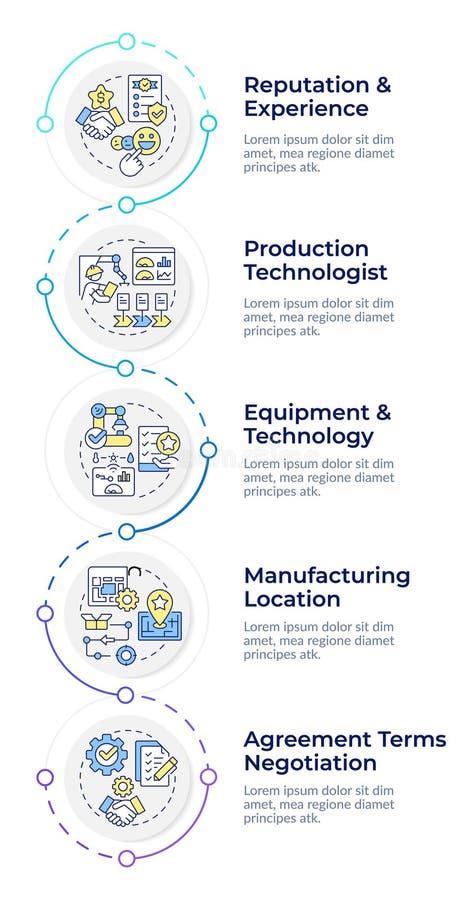 Reputation & Experience

Lorem ipsum dolor sit dim amet, mea regione diamet principes atk.

Production Technologist

Lorem ipsum dolor sit dim amet, mea regione diamet principes atk.

Equipment & Technology

Lorem ipsum dolor sit dim amet, mea regione diamet principes atk.

Manufacturing Location

Lorem ipsum dolor sit dim amet, mea regione diamet principes atk.

Agreement Terms Negotiation

Lorem ipsum dolor sit dim amet, mea regione diamet principes atk.