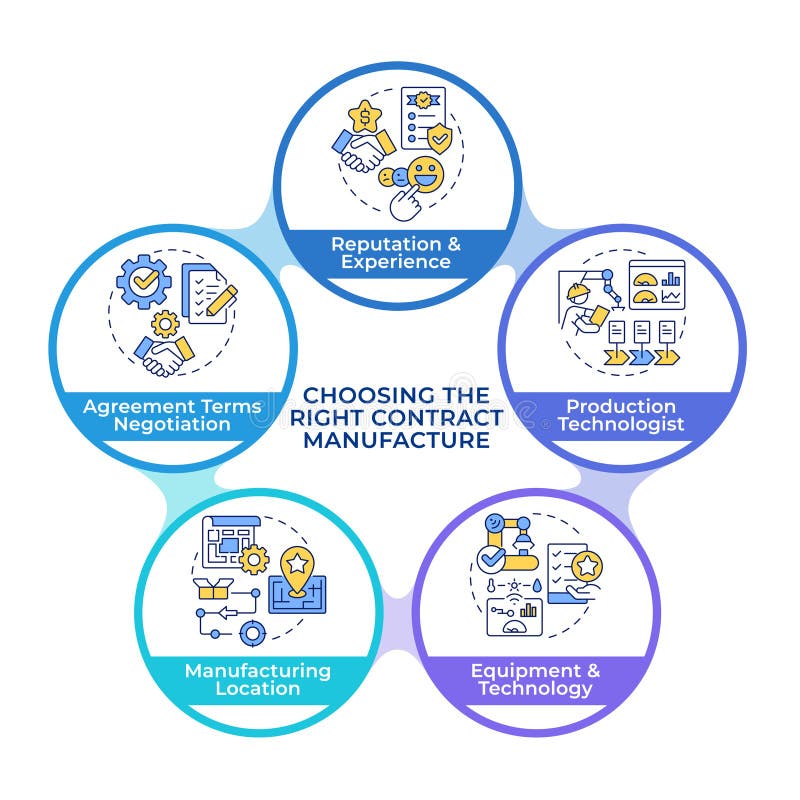 Reputation & Experience

Agreement Terms Negotiation

CHOOSING THE RIGHT CONTRACT MANUFACTURE

Production Technologist

Manufacturing Location

Equipment & Technology