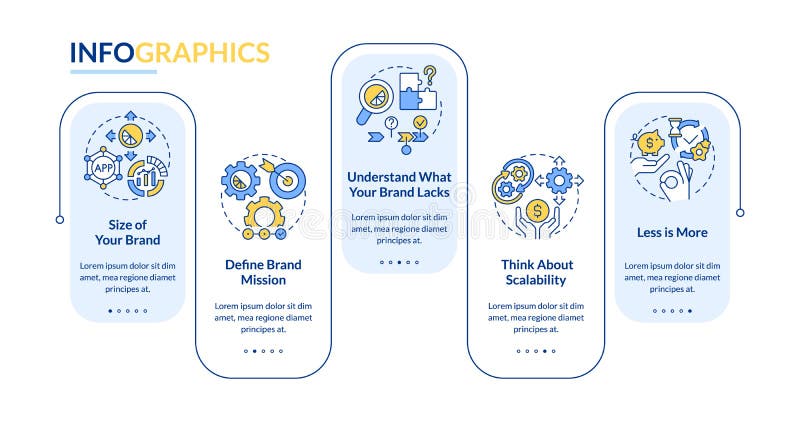 INFOGRAPHICS

APP

Size of Your Brand

Lorem ipsum dolor sit dim amet, mea regione diamet principes at.

Define Brand Mission

Lorem ipsum dolor sit dim amet, mea regione diamet principes at.

Understand What Your Brand Lacks

Lorem ipsum dolor sit dim amet, mea regione diamet principes at.

Think About Scalability

Lorem ipsum dolor sit dim amet, mea regione diamet principes at.

Less is More

Lorem ipsum dolor sit dim amet, mea regione diamet principes at.