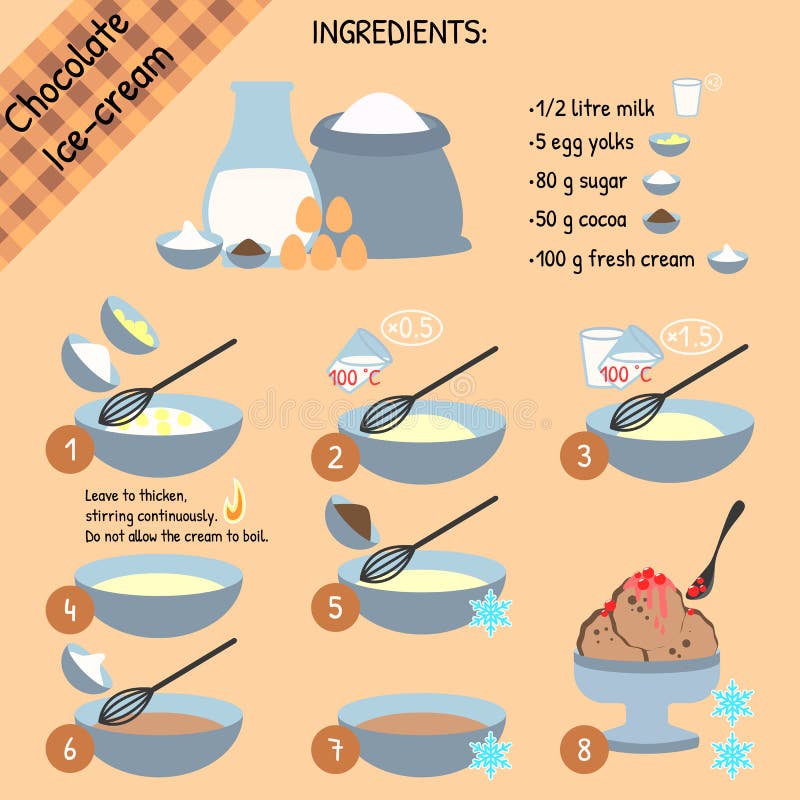 Chocolate Ice-cream

INGREDIENTS:

•1/2 litre milk ×2
•5 egg yolks
•80 g sugar
•50 g cocoa
•100 g fresh cream

1

×0.5
100 °C
2

×1.5
100 °C
3

Leave to thicken, stirring continuously. Do not allow the cream to boil.

4

5

6

7

8