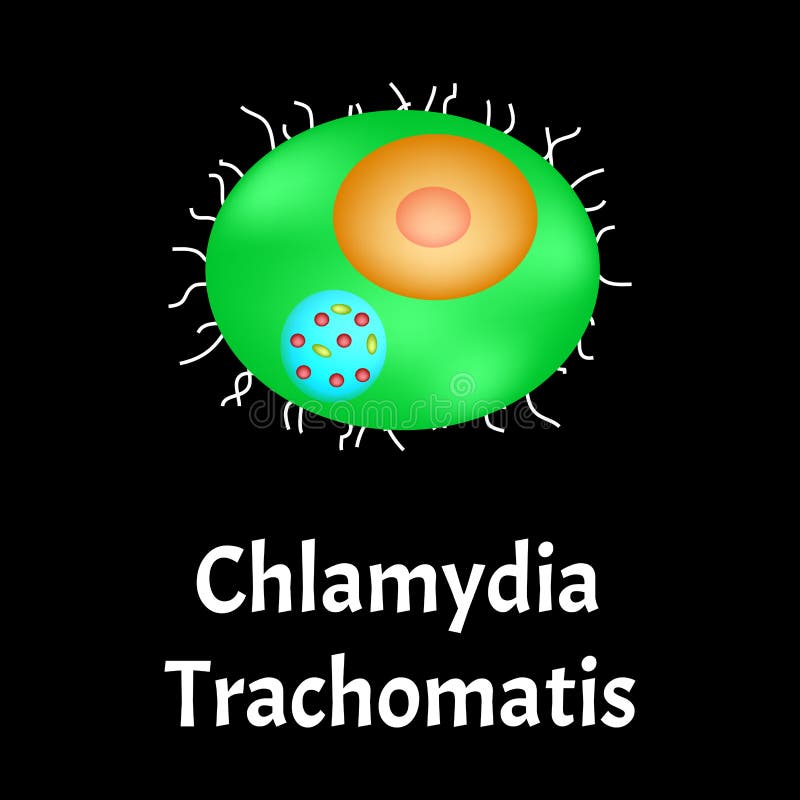 dreamstime

Chlamydia Trachomatis