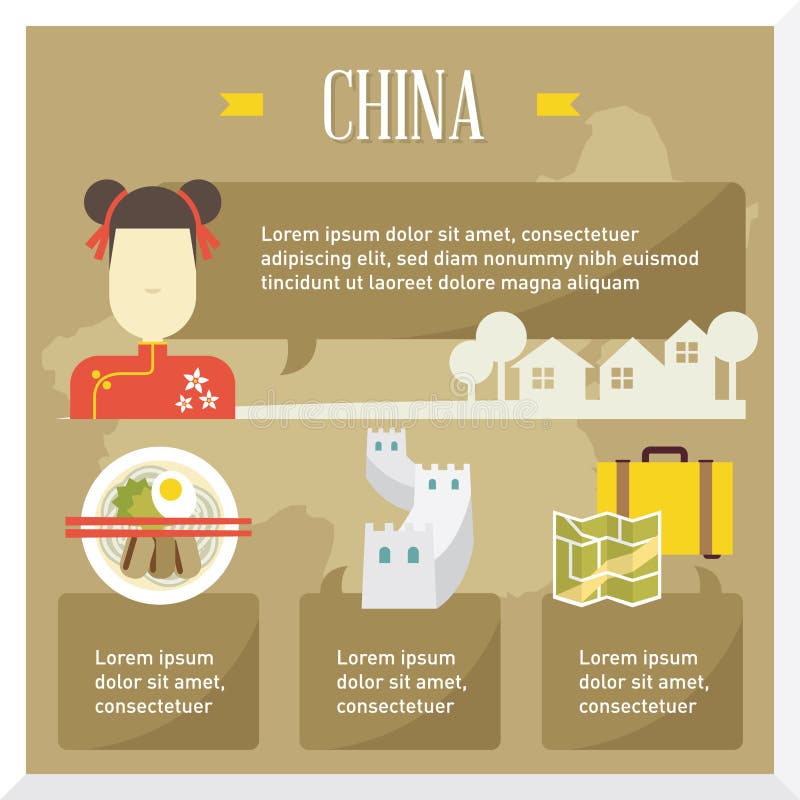 CHINA

Lorem ipsum dolor sit amet, consectetuer adipiscing elit, sed diam nonummy nibh euismod tincidunt ut laoreet dolore magna aliquam

dreamstime

Lorem ipsum dolor sit amet, consectetuer

Lorem ipsum dolor sit amet, consectetuer

Lorem ipsum dolor sit amet, consectetuer