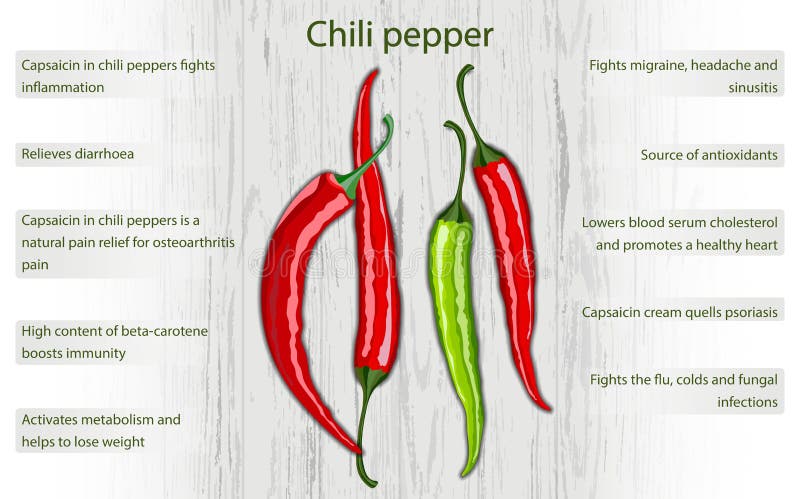 Chili pepper

Capsaicin in chili peppers fights inflammation

Relieves diarrhoea

Capsaicin in chili peppers is a natural pain relief for osteoarthritis pain

High content of beta-carotene boosts immunity

Activates metabolism and helps to lose weight

Fights migraine, headache and sinusitis

Source of antioxidants

Lowers blood serum cholesterol and promotes a healthy heart

Capsaicin cream quells psoriasis

Fights the flu, colds and fungal infections

dreamstime