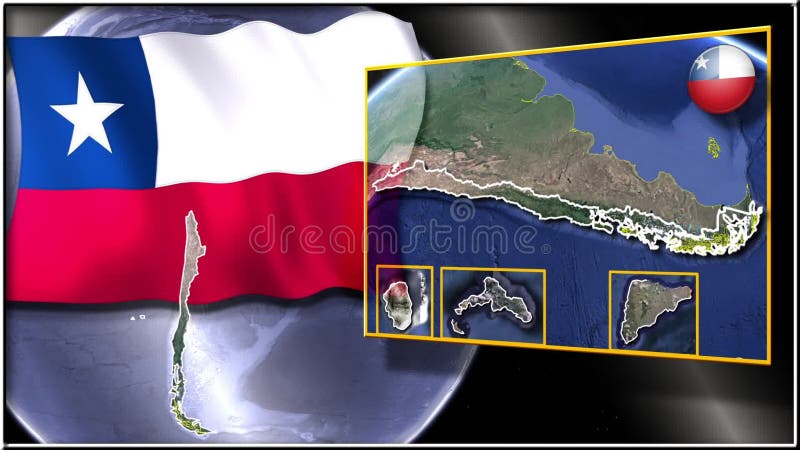 dreamstime