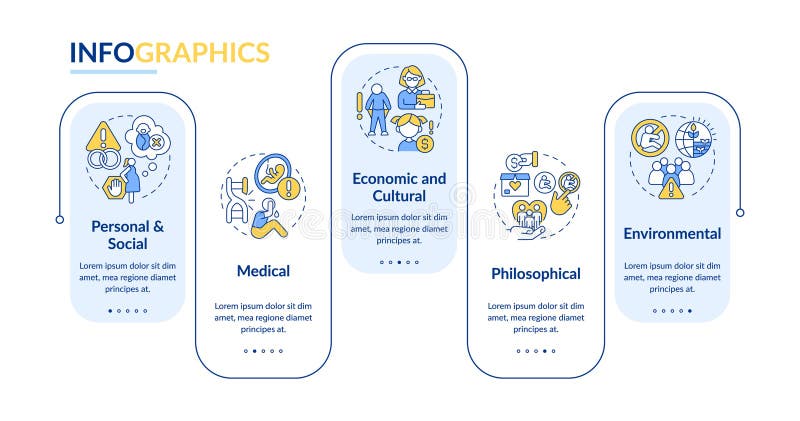 INFOGRAPHICS

Personal & Social

Lorem ipsum dolor sit dim amet, mea regione diamet principes at.

Medical

Lorem ipsum dolor sit dim amet, mea regione diamet principes at.

Economic and Cultural

Lorem ipsum dolor sit dim amet, mea regione diamet principes at.

Philosophical

Lorem ipsum dolor sit dim amet, mea regione diamet principes at.

Environmental

Lorem ipsum dolor sit dim amet, mea regione diamet principes at.