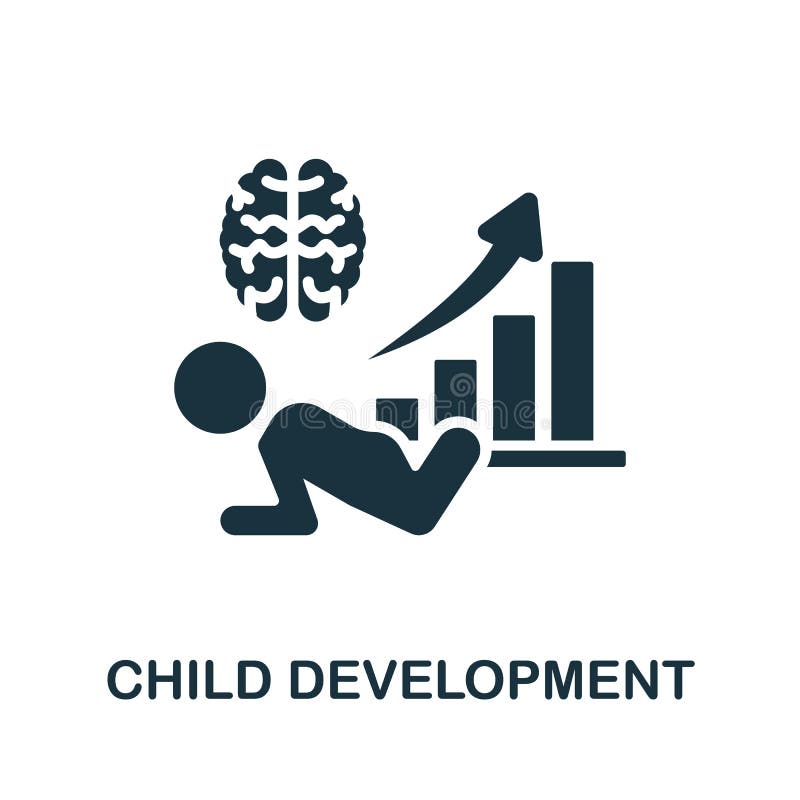 dreamstime

CHILD DEVELOPMENT