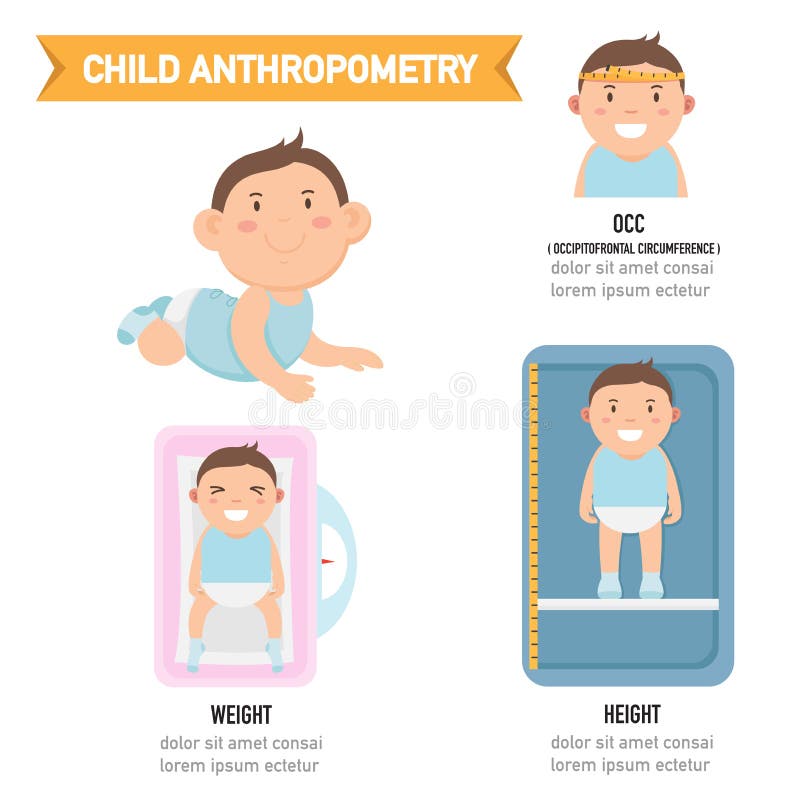 CHILD ANTHROPOMETRY

OCC
( OCCIPITOFRONTAL CIRCUMFERENCE )
dolor sit amet consai
lorem ipsum ectetur

dreamstime

WEIGHT
dolor sit amet consai
lorem ipsum ectetur

HEIGHT
dolor sit amet consai
lorem ipsum ectetur