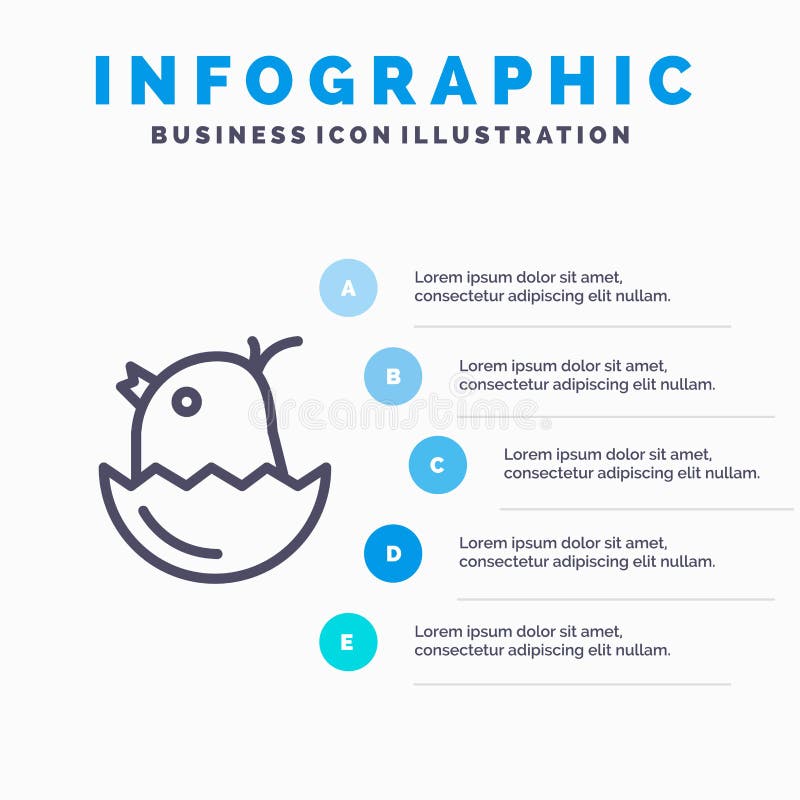 INFOGRAPHIC
BUSINESS ICON ILLUSTRATION

A
Lorem ipsum dolor sit amet, consectetur adipiscing elit nullam.

B
Lorem ipsum dolor sit amet, consectetur adipiscing elit nullam.

dreamstime

C
Lorem ipsum dolor sit amet, consectetur adipiscing elit nullam.

D
Lorem ipsum dolor sit amet, consectetur adipiscing elit nullam.

E
Lorem ipsum dolor sit amet, consectetur adipiscing elit nullam.