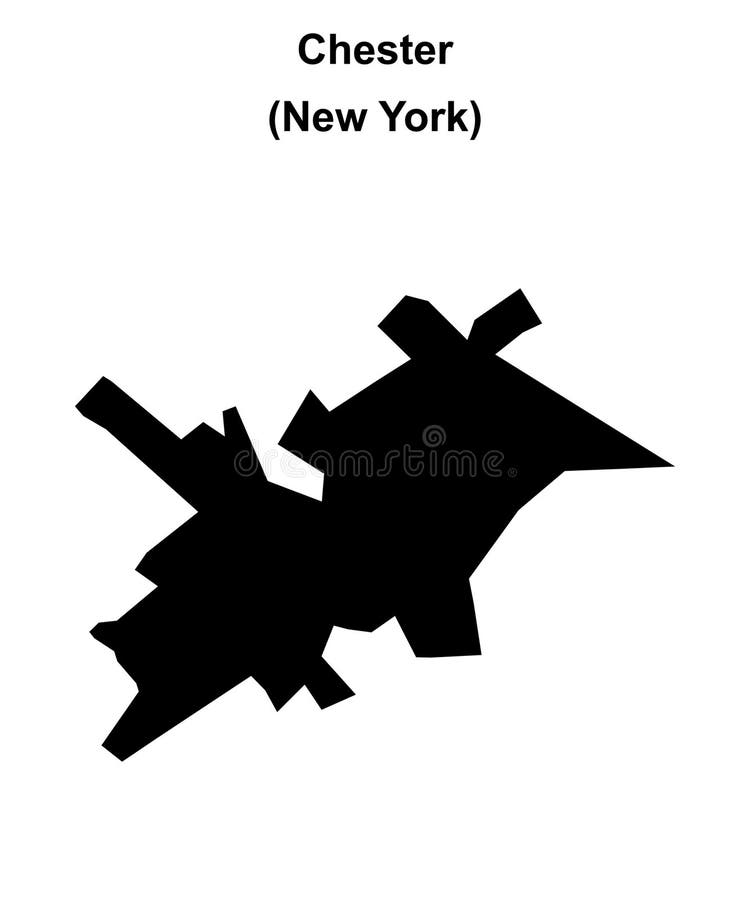 Chester
(New York)

dreamstime