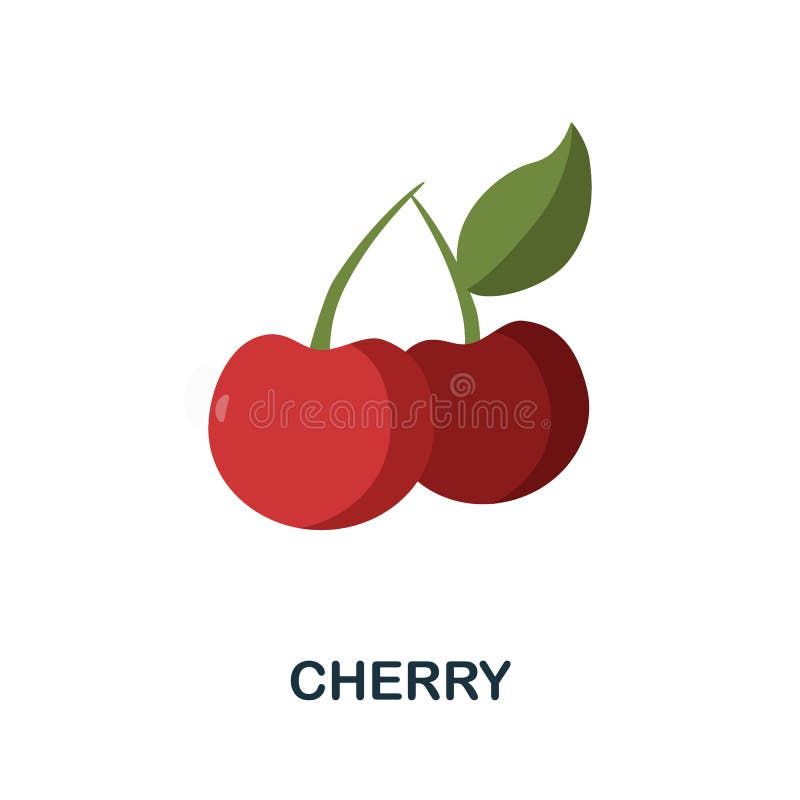 dreamstime

CHERRY