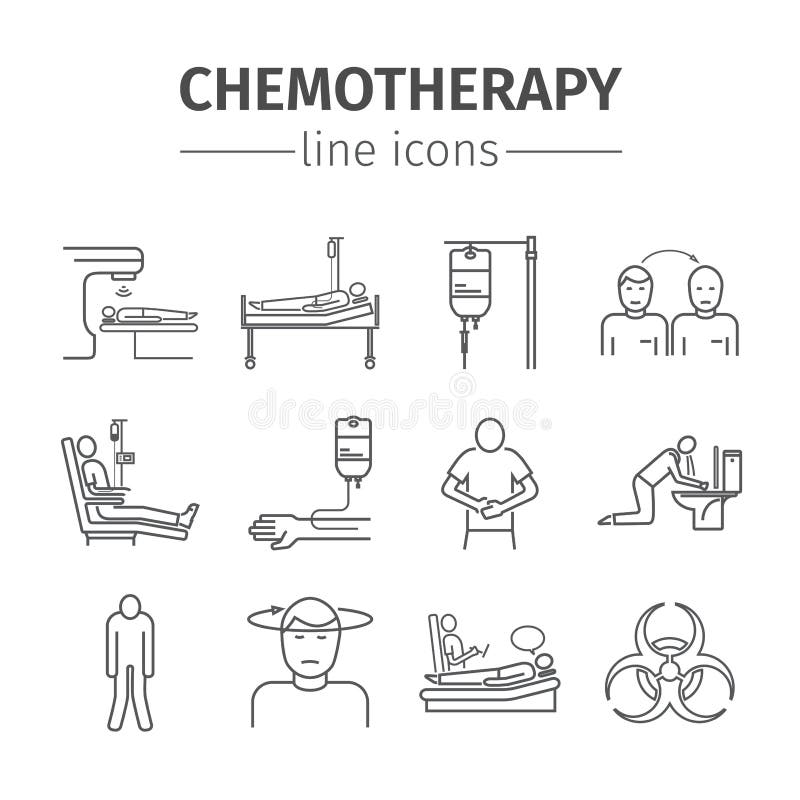 CHEMOTHERAPY
line icons

dreamstime