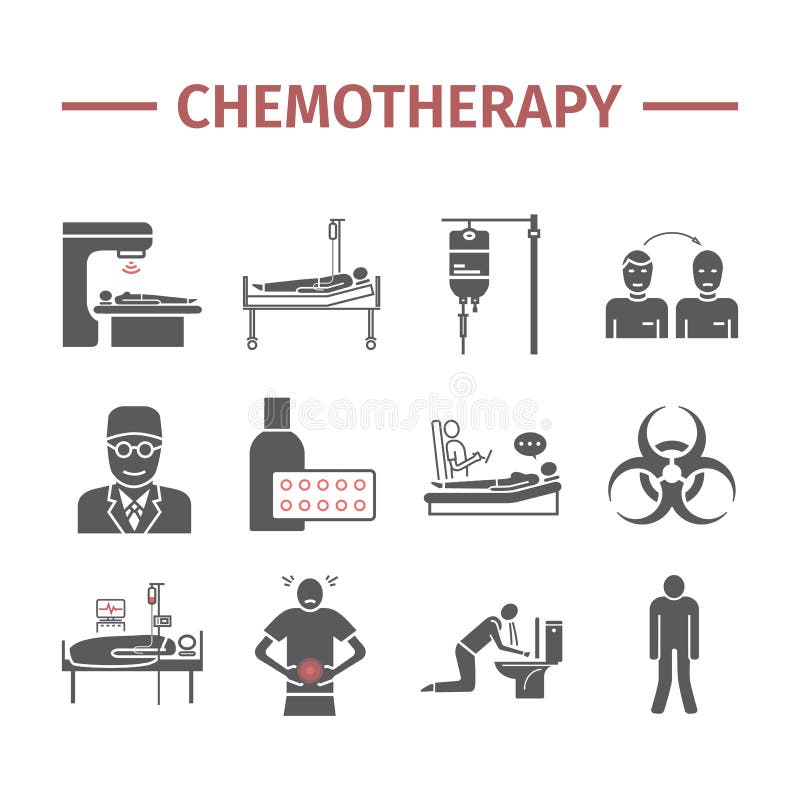 CHEMOTHERAPY

dreamstime