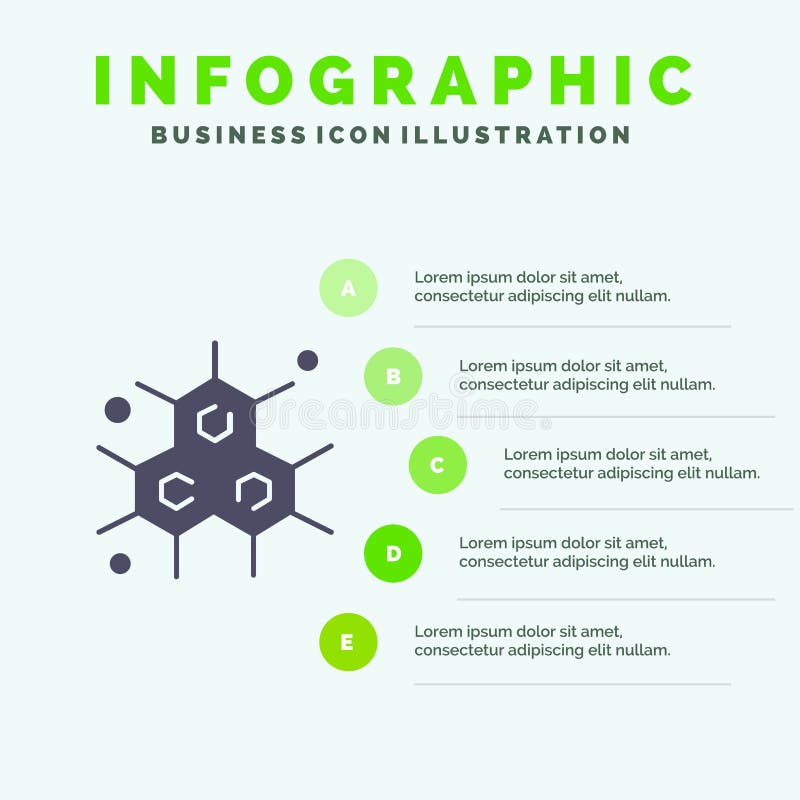 INFOGRAPHIC
BUSINESS ICON ILLUSTRATION

A
Lorem ipsum dolor sit amet, consectetur adipiscing elit nullam.

B
Lorem ipsum dolor sit amet, consectetur adipiscing elit nullam.

dreamstime

C
Lorem ipsum dolor sit amet, consectetur adipiscing elit nullam.

D
Lorem ipsum dolor sit amet, consectetur adipiscing elit nullam.

E
Lorem ipsum dolor sit amet, consectetur adipiscing elit nullam.