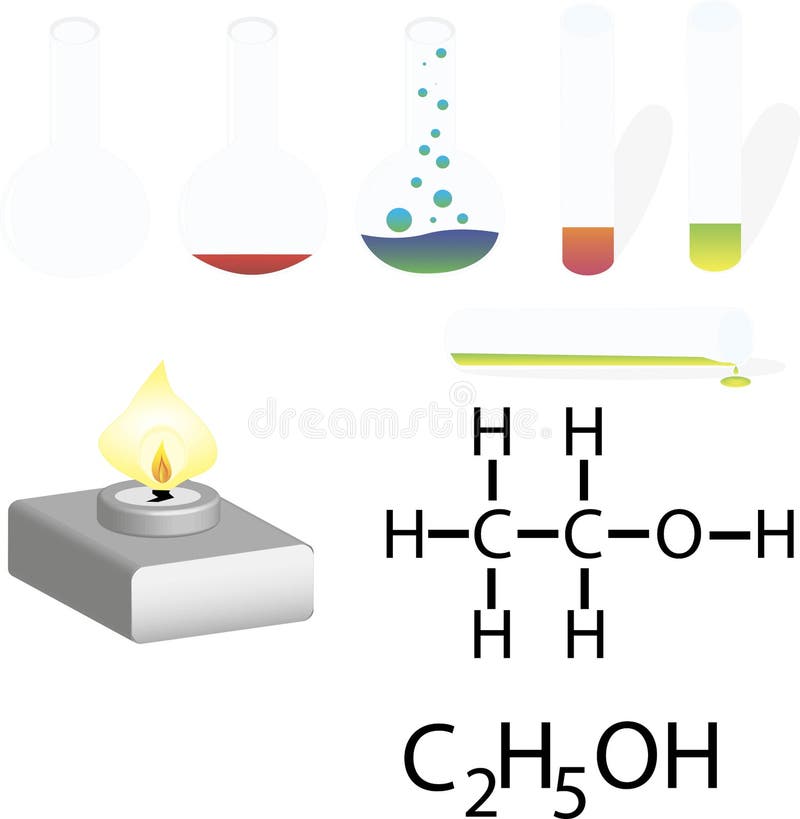 dreamstime

H H
H—C—C—O—H
H H

$C_2H_5OH$