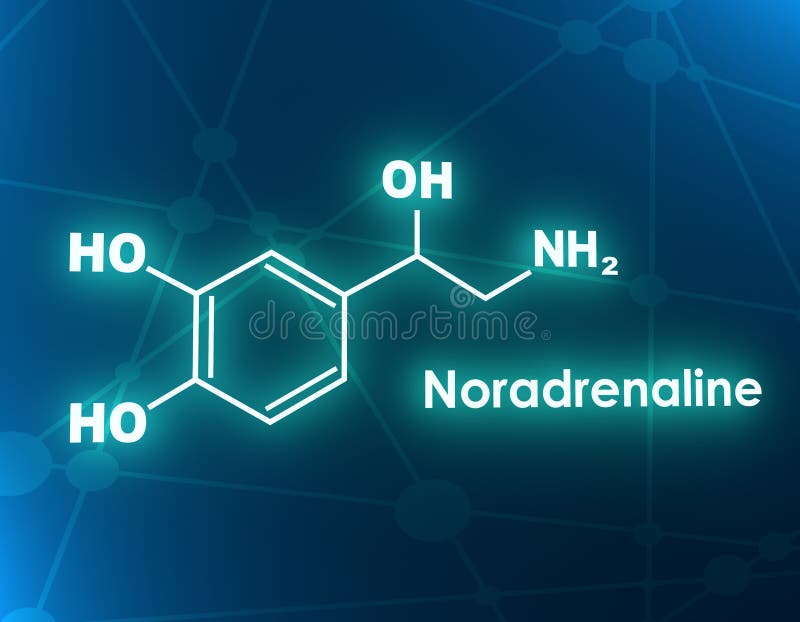 OH

HO

$NH_2$

dreamstime

HO

Noradrenaline