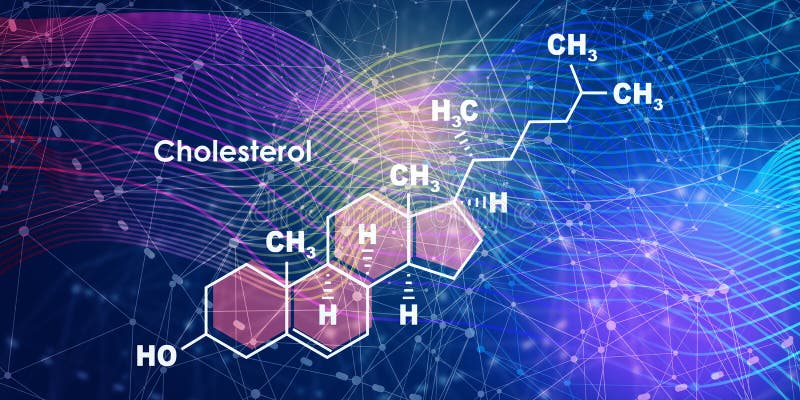 Cholesterol

$CH_3$
$CH_3$
$H_3C$
$CH_3$
H
$CH_3$
H
H
H
HO