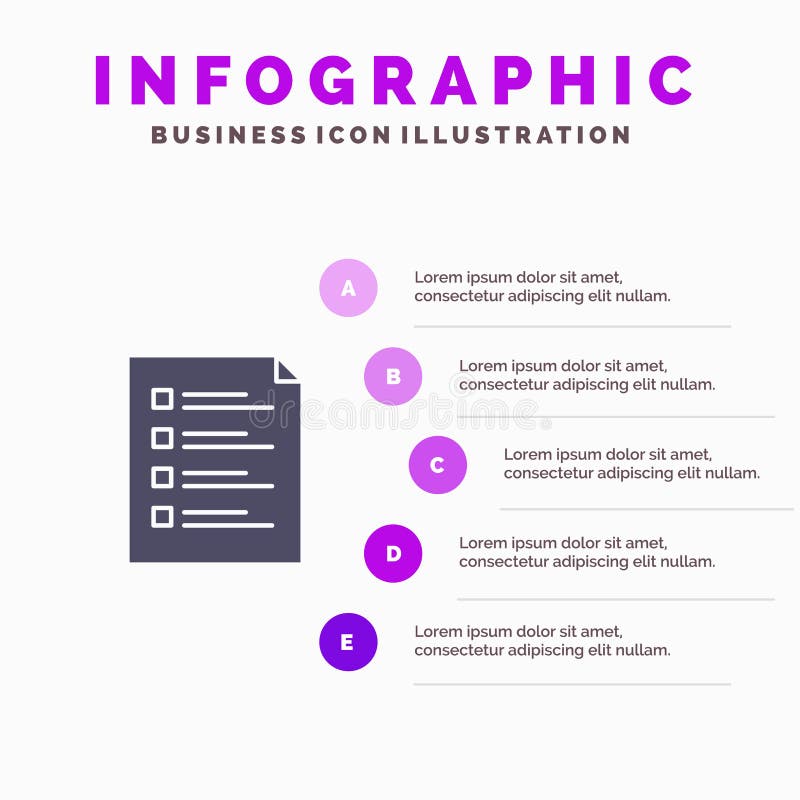 INFOGRAPHIC
BUSINESS ICON ILLUSTRATION

A
Lorem ipsum dolor sit amet, consectetur adipiscing elit nullam.

B
Lorem ipsum dolor sit amet, consectetur adipiscing elit nullam.

dreamstime

C
Lorem ipsum dolor sit amet, consectetur adipiscing elit nullam.

D
Lorem ipsum dolor sit amet, consectetur adipiscing elit nullam.

E
Lorem ipsum dolor sit amet, consectetur adipiscing elit nullam.