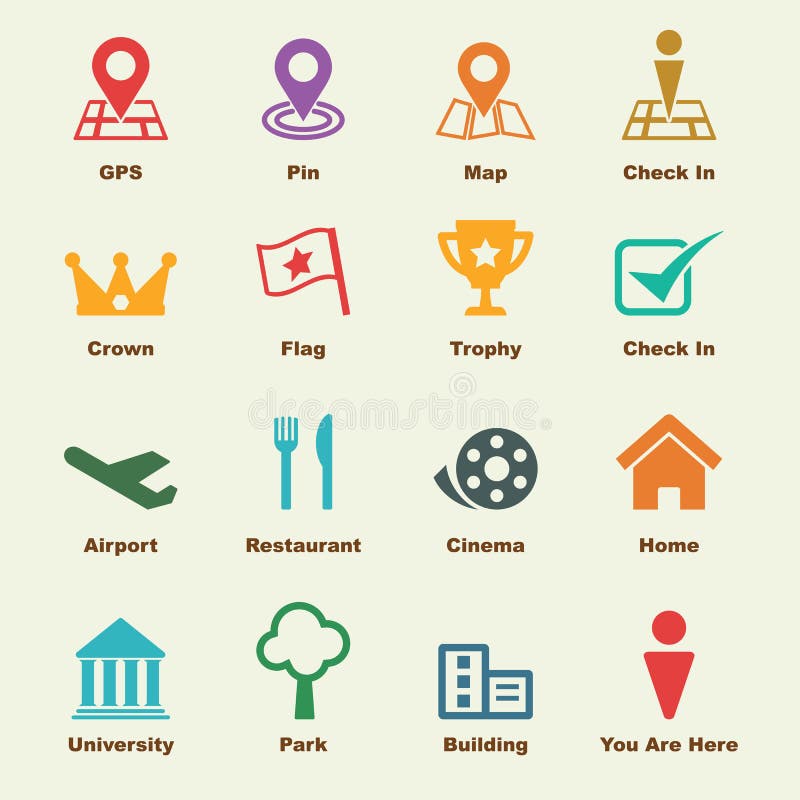 GPS Pin Map Check In

Crown Flag Trophy Check In

dreamstime

Airport Restaurant Cinema Home

University Park Building You Are Here