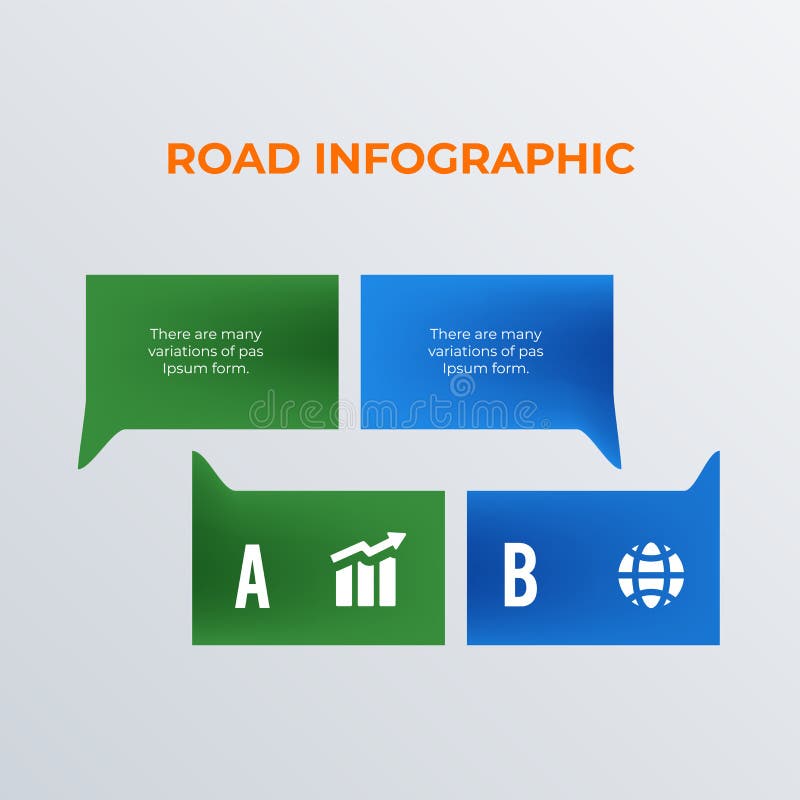 ROAD INFOGRAPHIC

There are many variations of pas Ipsum form.

There are many variations of pas Ipsum form.

dreamstime

A

B