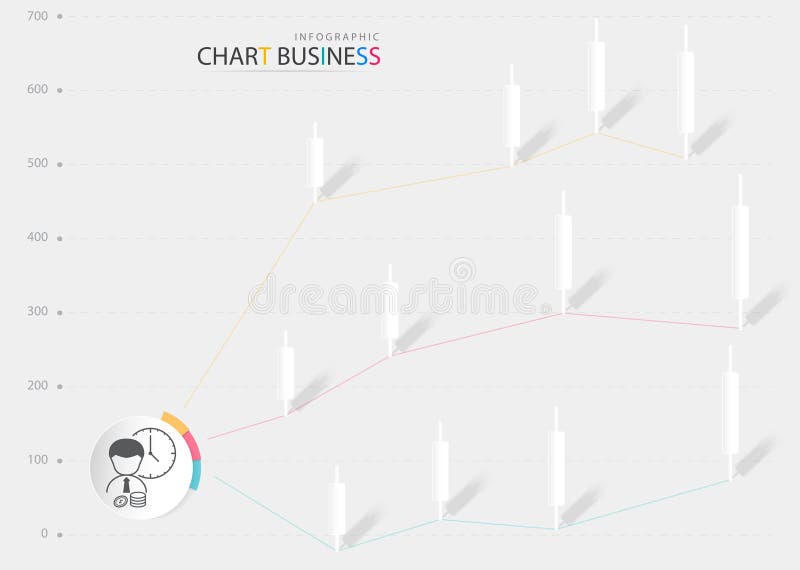 INFOGRAPHIC
CHART BUSINESS

700
600
500
400
300
200
100
0

dreamstime.