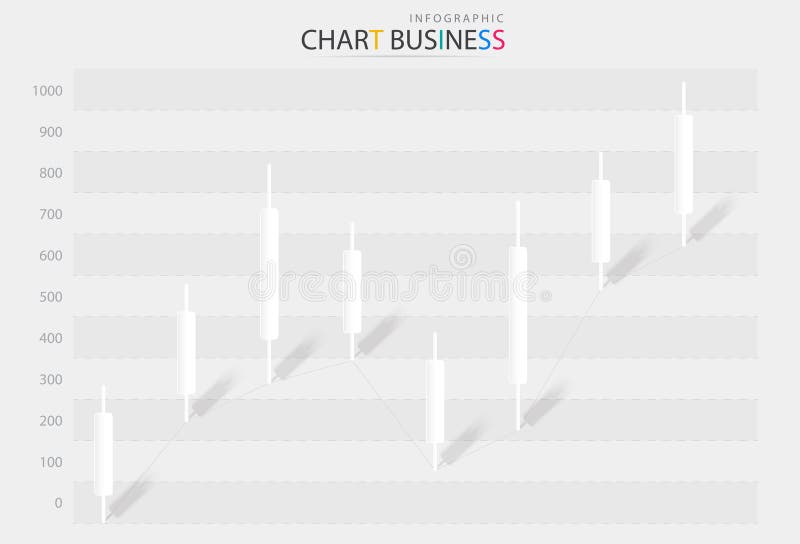 INFOGRAPHIC
CHART BUSINESS

1000
900
800
700
600
500
400
300
200
100
0

dreamstime