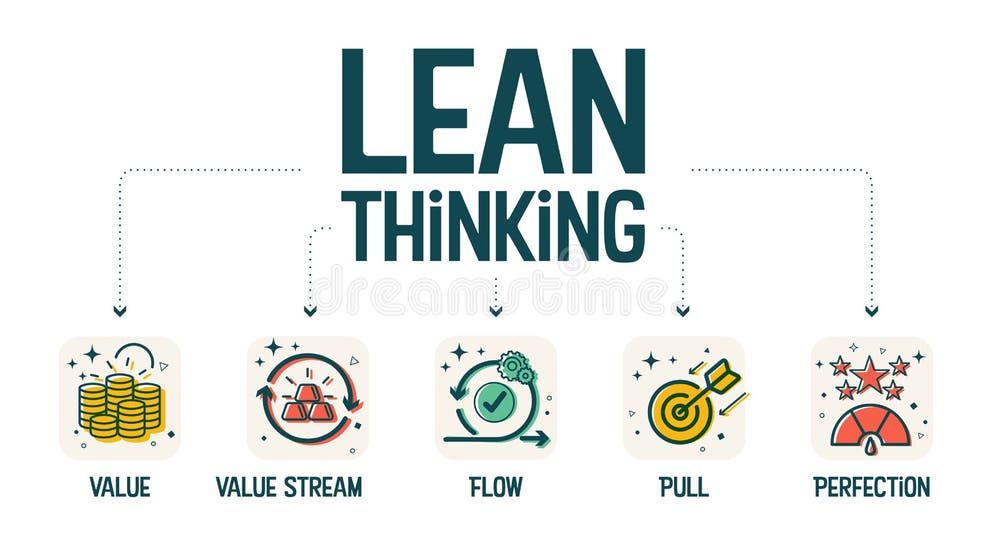 LEAN
THiNKiNG

dreamstime

VALUE

VALUE STREAM

FLOW

PULL

PERFECTiON