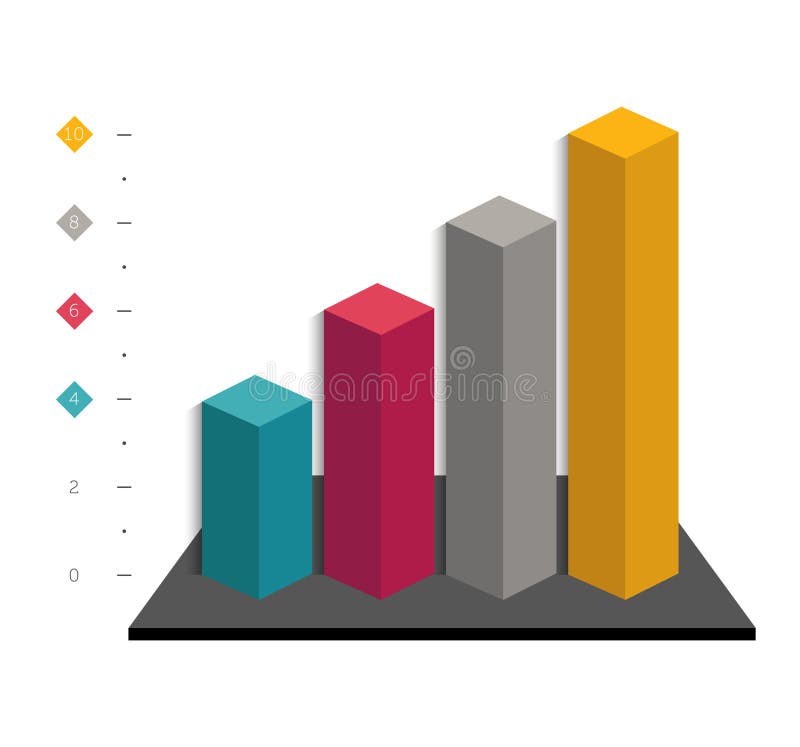 10
8
6
4
2
0
dreamstime