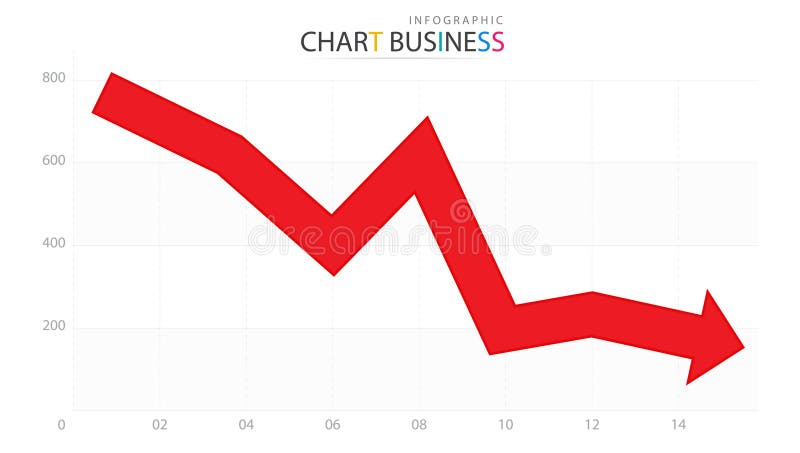 INFOGRAPHIC
CHART BUSINESS

800
600
400
200
0
02
04
06
08
10
12
14

dreamstime