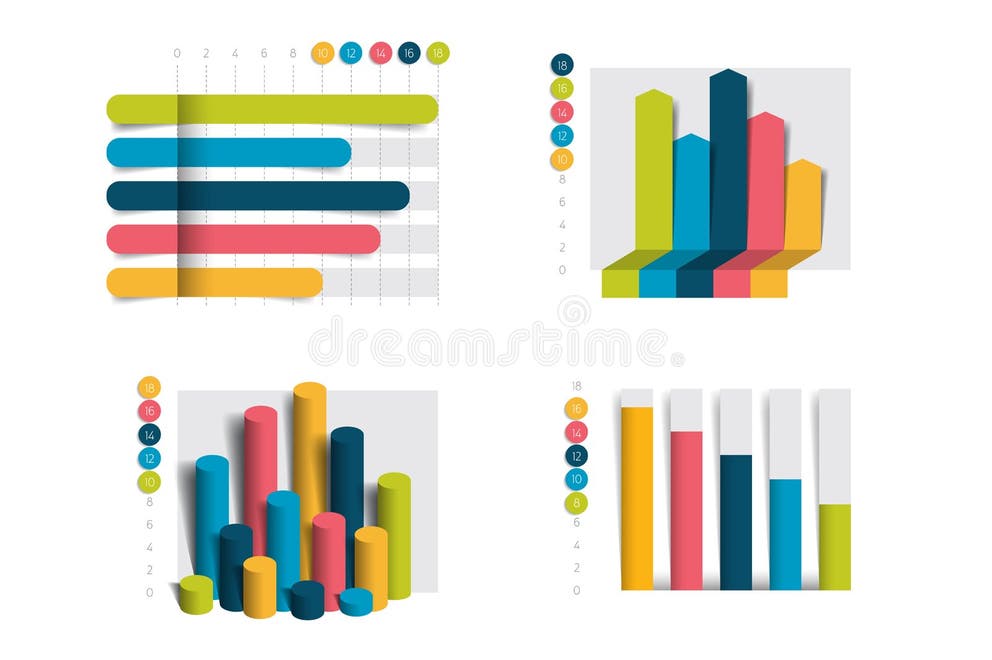 0 2 4 6 8 10 12 14 16 18

18 16 14 12 10 8 6 4 2 0

dreamstime

18 16 14 12 10 8 6 4 2 0

18 16 14 12 10 8 6 4 2 0